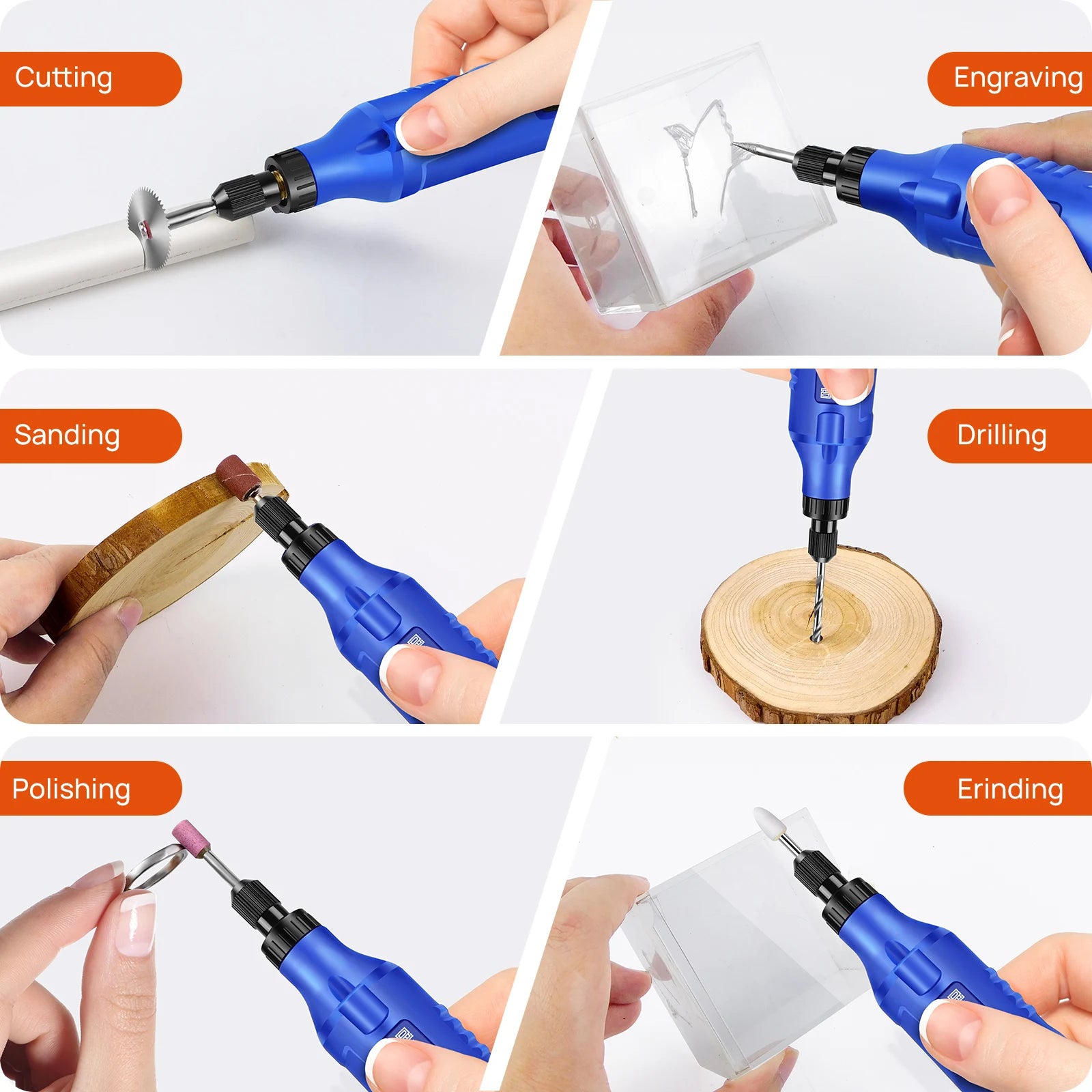 Cutting

Engraving

Sanding

Drilling

Polishing

Erinding