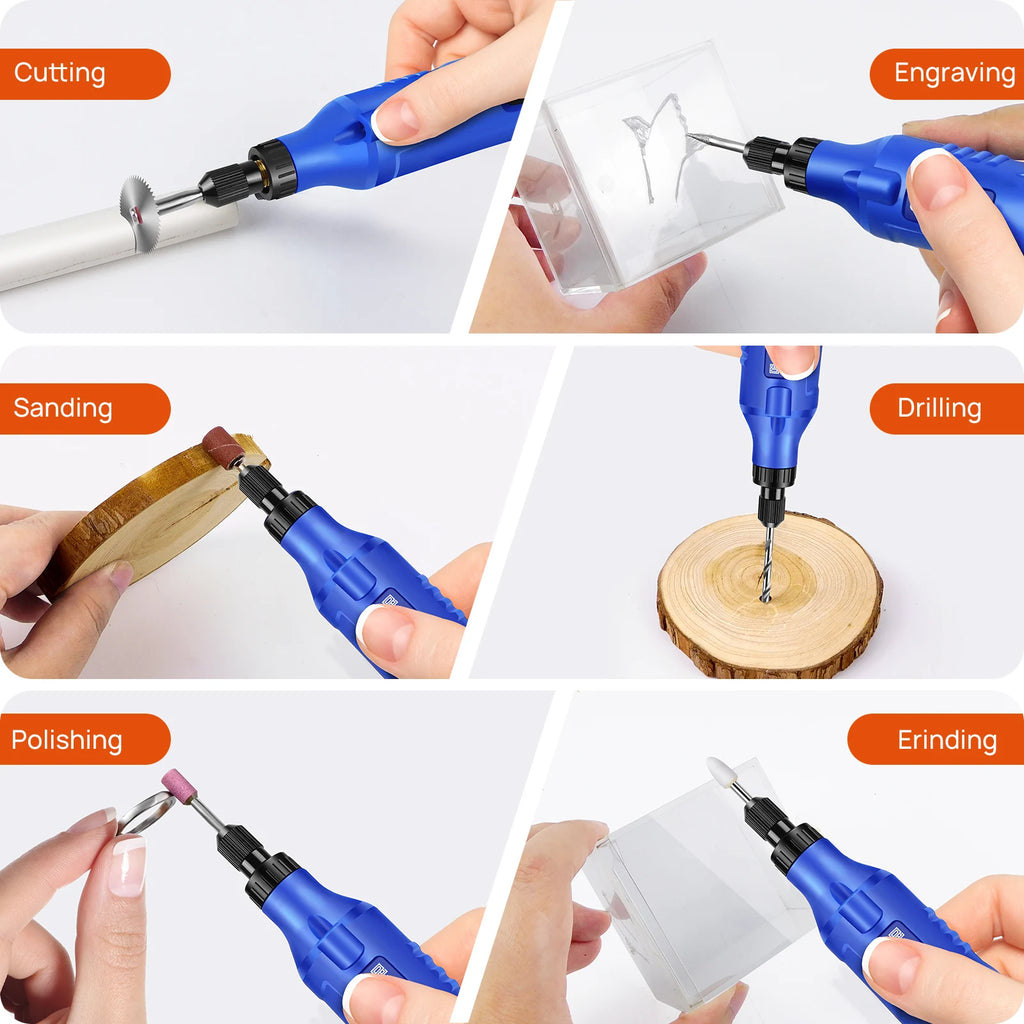 Cutting

Engraving

Sanding

Drilling

Polishing

Erinding